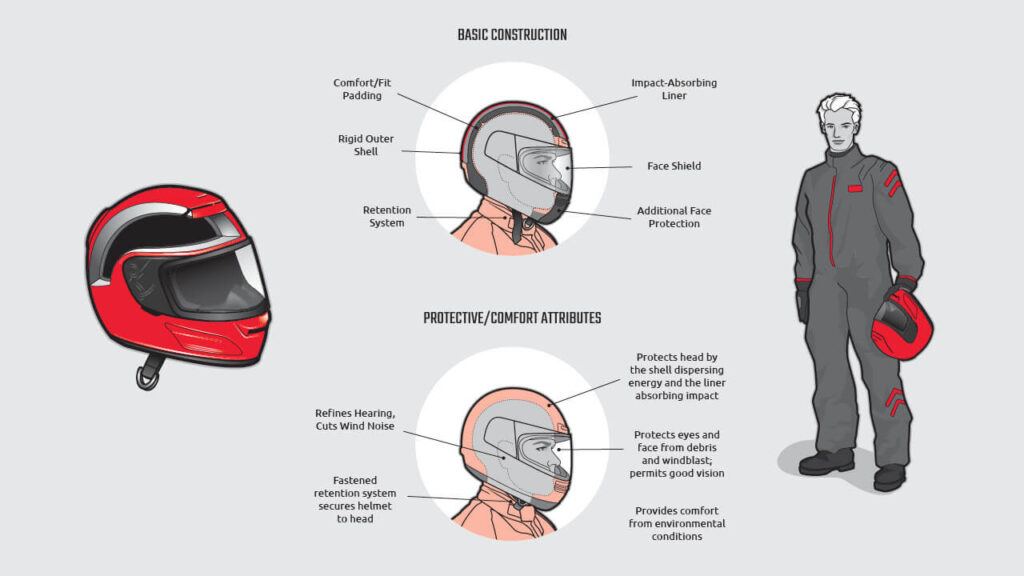 BASIC CONSTRUCTION

Comfort/Fit Padding

Rigid Outer Shell

Retention System

Impact-Absorbing Liner

Face Shield

Additional Face Protection

PROTECTIVE/COMFORT ATTRIBUTES

Refines Hearing, Cuts Wind Noise

Fastened retention system secures helmet to head

Protects head by the shell dispersing energy and the liner absorbing impact

Protects eyes and face from debris and windblast; permits good vision

Provides comfort from environmental conditions